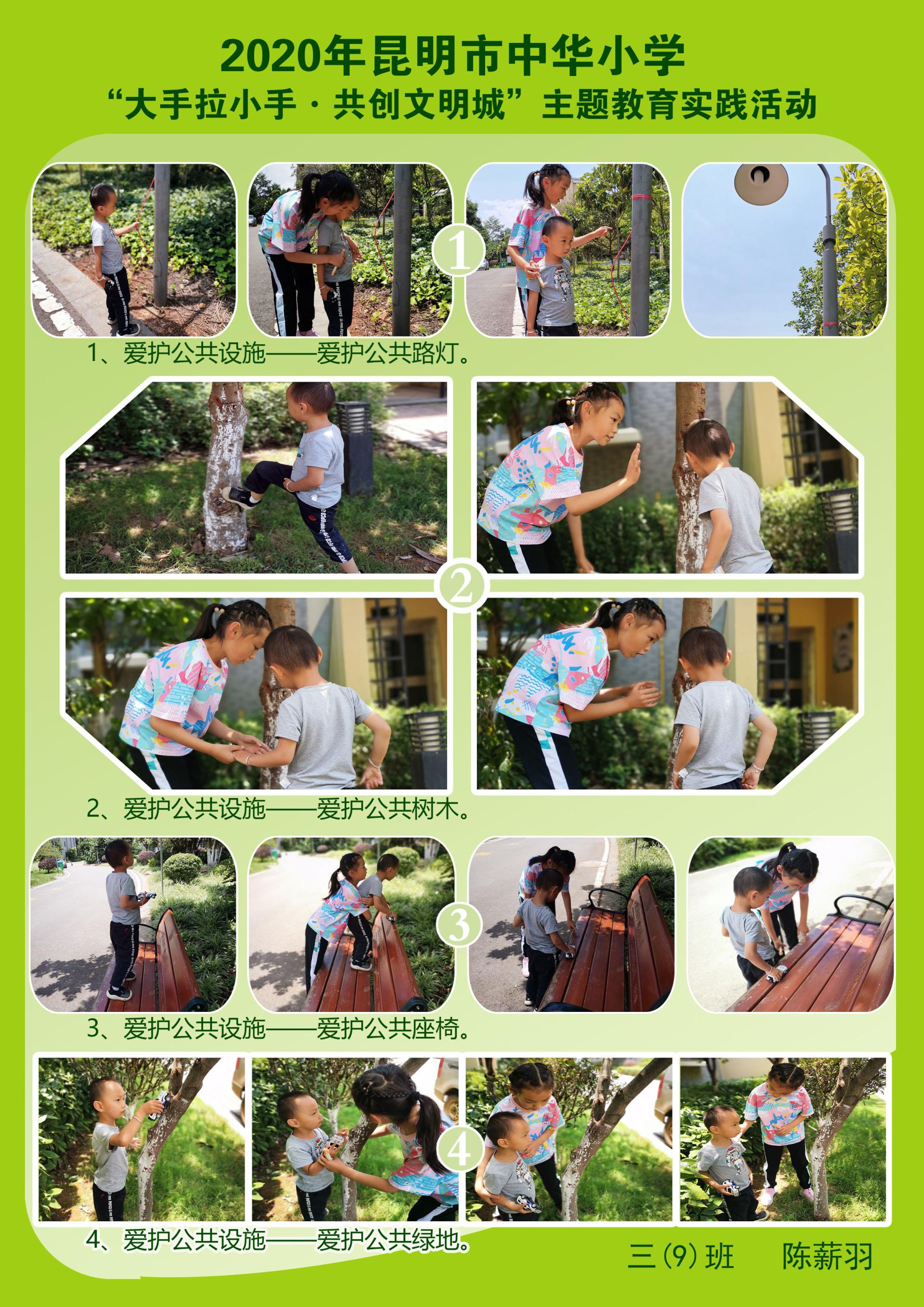 2020年昆明市中华小学
“大手拉小手 · 共创文明城”主题教育实践活动

1

1、爱护公共设施——爱护公共路灯。

2

2、爱护公共设施——爱护公共树木。

3

3、爱护公共设施——爱护公共座椅。

4

4、爱护公共设施——爱护公共绿地。

三(9)班 陈薪羽